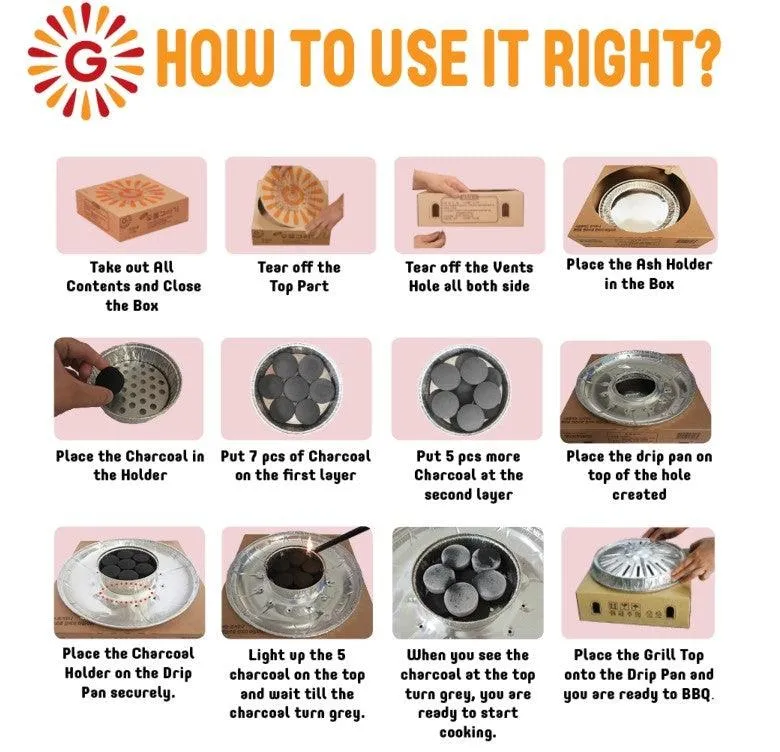 G HOW TO USE IT RIGHT?

Take out All Contents and Close the Box

Tear off the Top Part

Tear off the Vents Hole all both side

Place the Ash Holder in the Box

Place the Charcoal in the Holder

Put 7 pcs of Charcoal on the first layer

Put 5 pcs more Charcoal at the second layer

Place the drip pan on top of the hole created

Place the Charcoal Holder on the Drip Pan securely.

Light up the 5 charcoal on the top and wait till the charcoal turn grey.

When you see the charcoal at the top turn grey, you are ready to start cooking.

Place the Grill Top onto the Drip Pan and you are ready to BBQ.