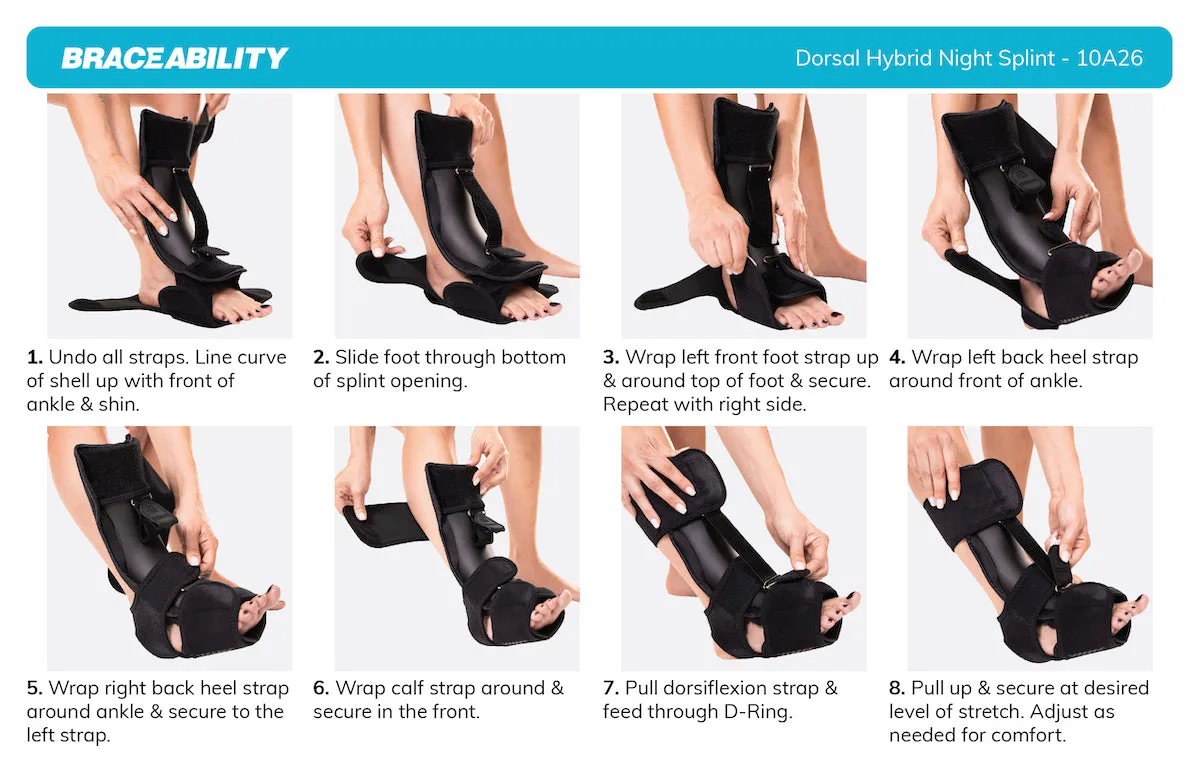 BRACEABILITY

Dorsal Hybrid Night Splint - 10A26

1. Undo all straps. Line curve of shell up with front of ankle & shin.

2. Slide foot through bottom of splint opening.

3. Wrap left front foot strap up & around top of foot & secure. Repeat with right side.

4. Wrap left back heel strap around front of ankle.

5. Wrap right back heel strap around ankle & secure to the left strap.

6. Wrap calf strap around & secure in the front.

7. Pull dorsiflexion strap & feed through D-Ring.

8. Pull up & secure at desired level of stretch. Adjust as needed for comfort.