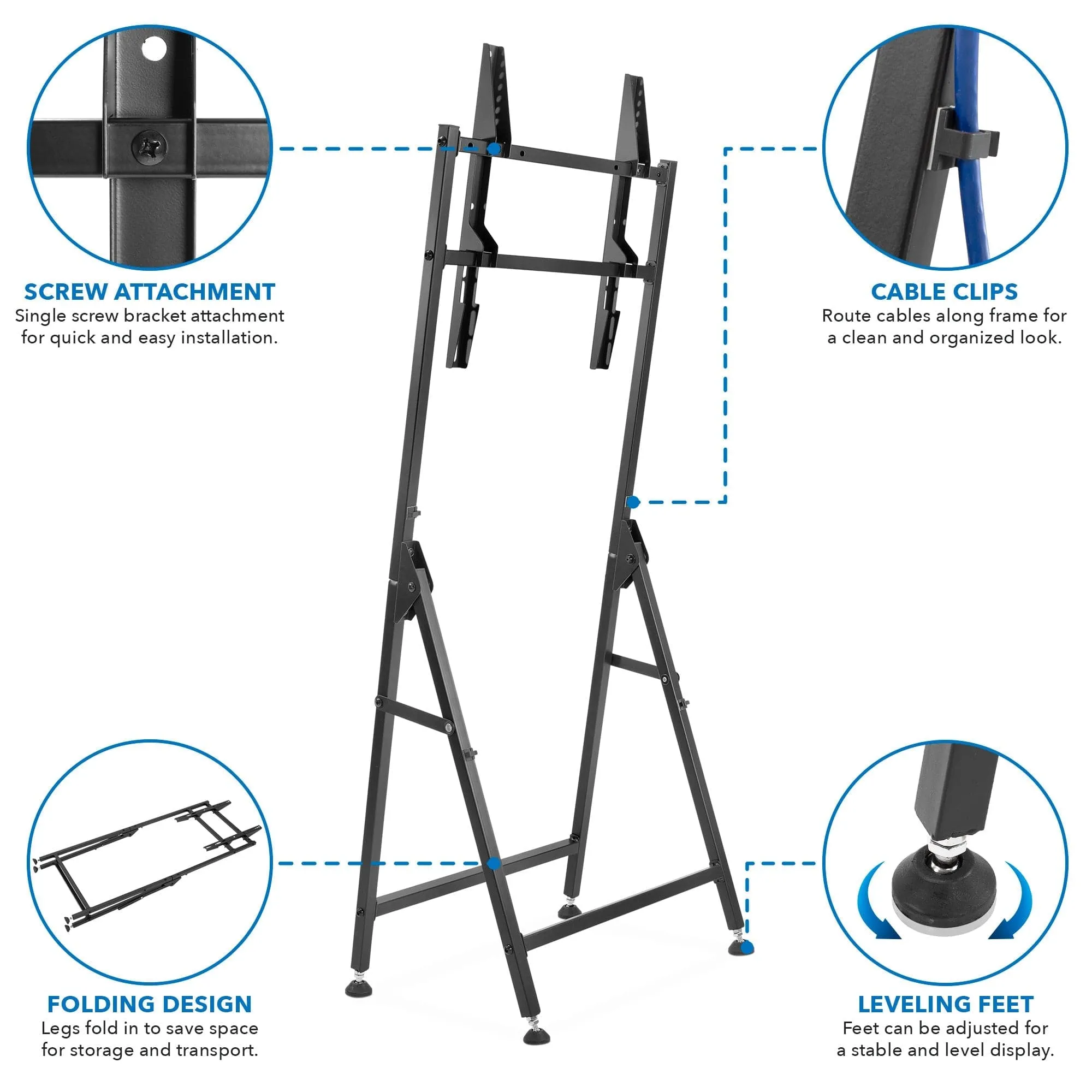 SCREW ATTACHMENT
Single screw bracket attachment for quick and easy installation.

CABLE CLIPS
Route cables along frame for a clean and organized look.

FOLDING DESIGN
Legs fold in to save space for storage and transport.

LEVELING FEET
Feet can be adjusted for a stable and level display.